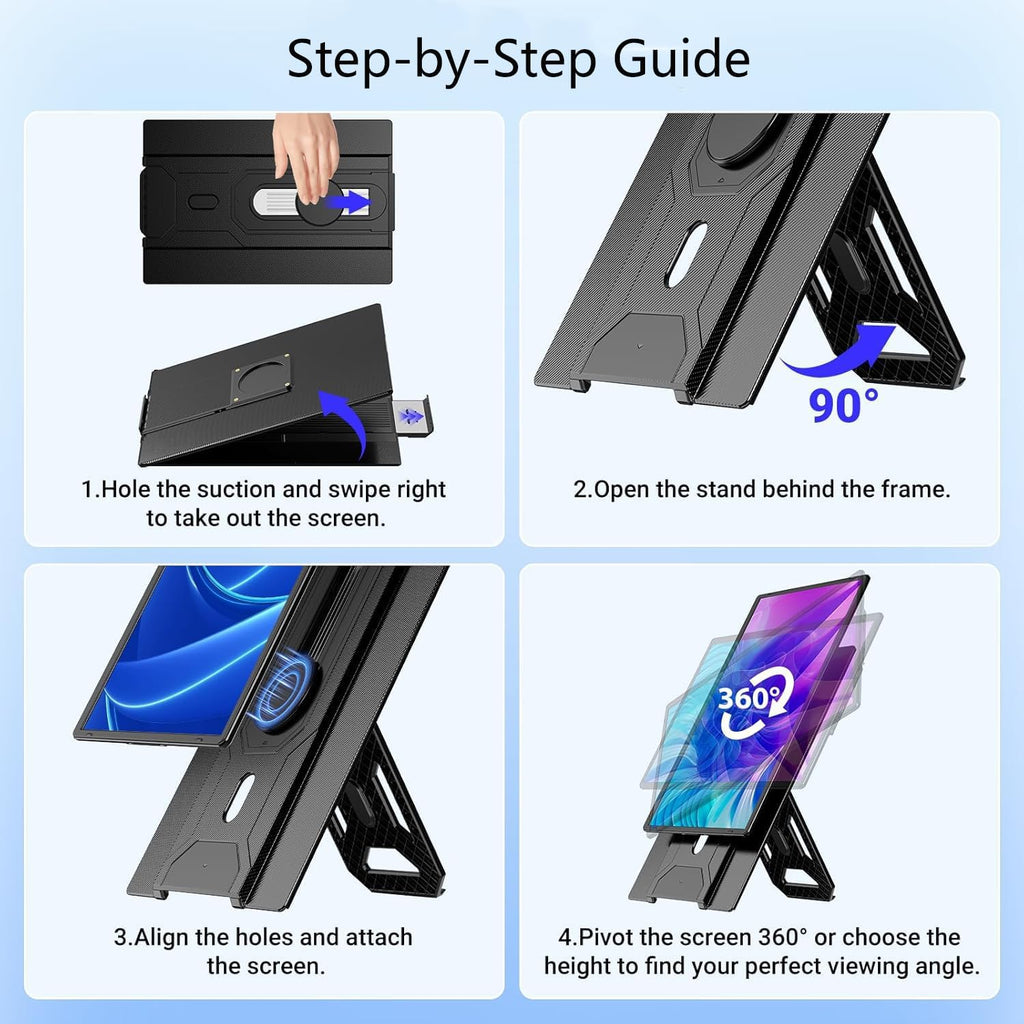 Step-by-Step Guide

1.Hole the suction and swipe right to take out the screen.

90°

2.Open the stand behind the frame.

3.Align the holes and attach the screen.

360°

4.Pivot the screen 360° or choose the height to find your perfect viewing angle.